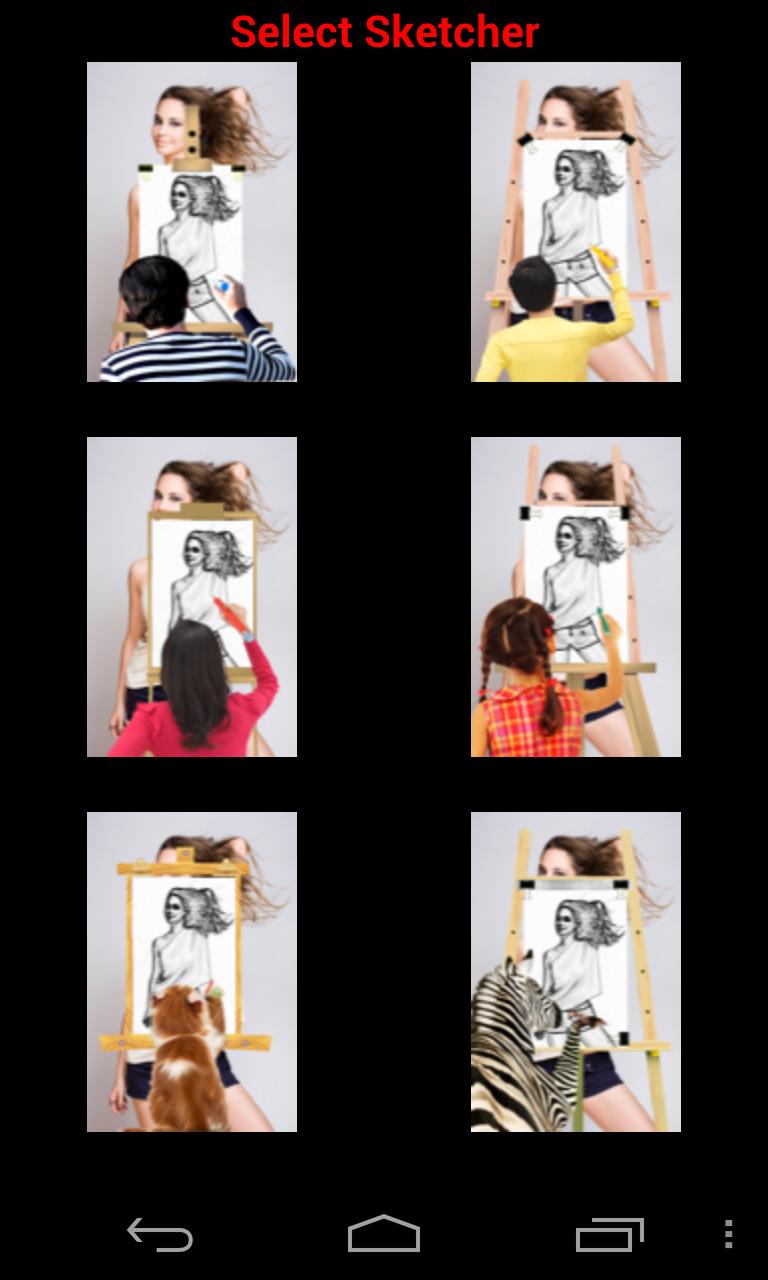 Select Sketcher